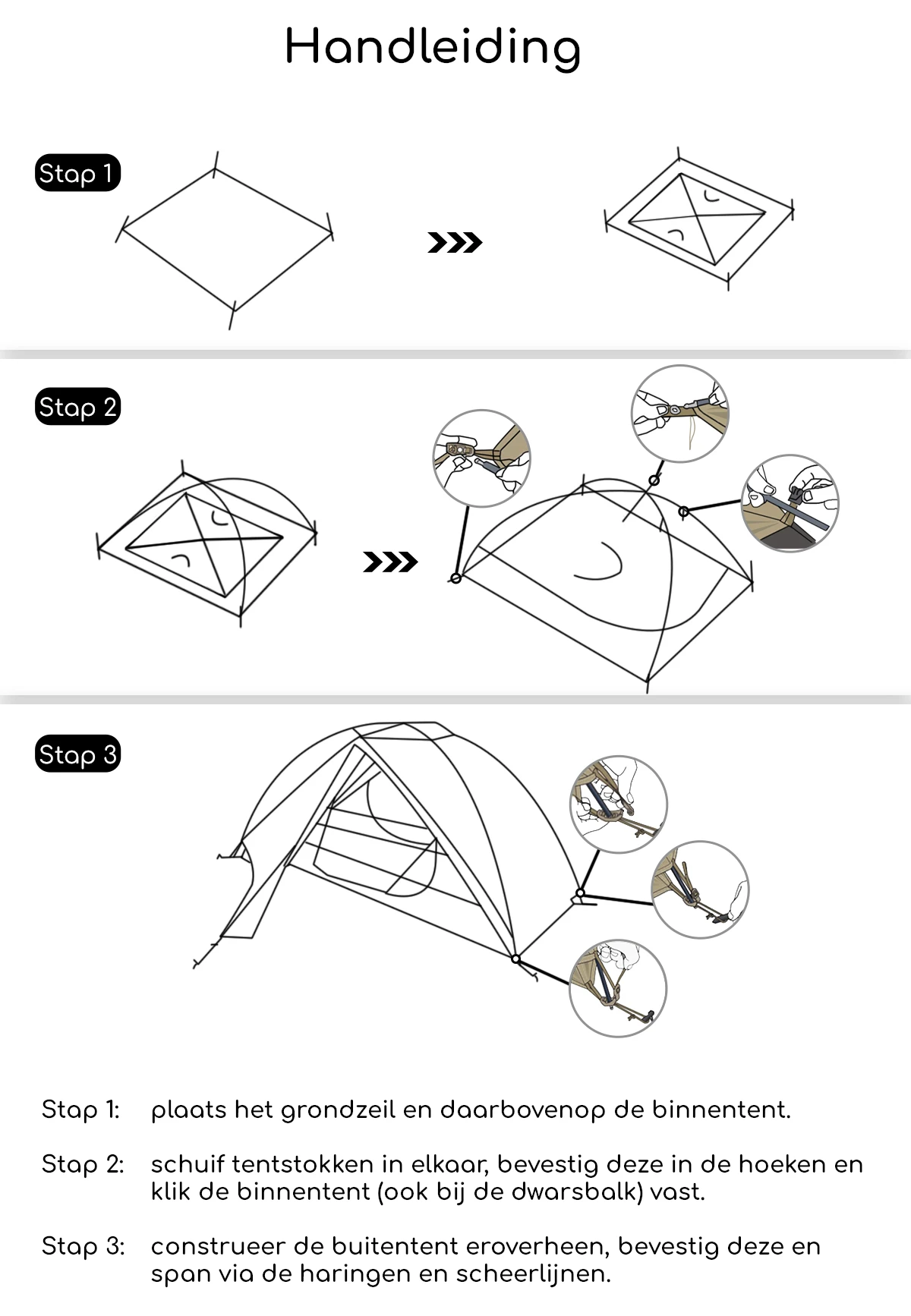 Handleiding

Stap 1

Stap 2

Stap 3

Stap 1: plaats het grondzeil en daarbovenop de binnentent.

Stap 2: schuif tentstokken in elkaar, bevestig deze in de hoeken en klik de binnentent (ook bij de dwarsbalk) vast.

Stap 3: construeer de buitentent eroverheen, bevestig deze en span via de haringen en scheerlijnen.