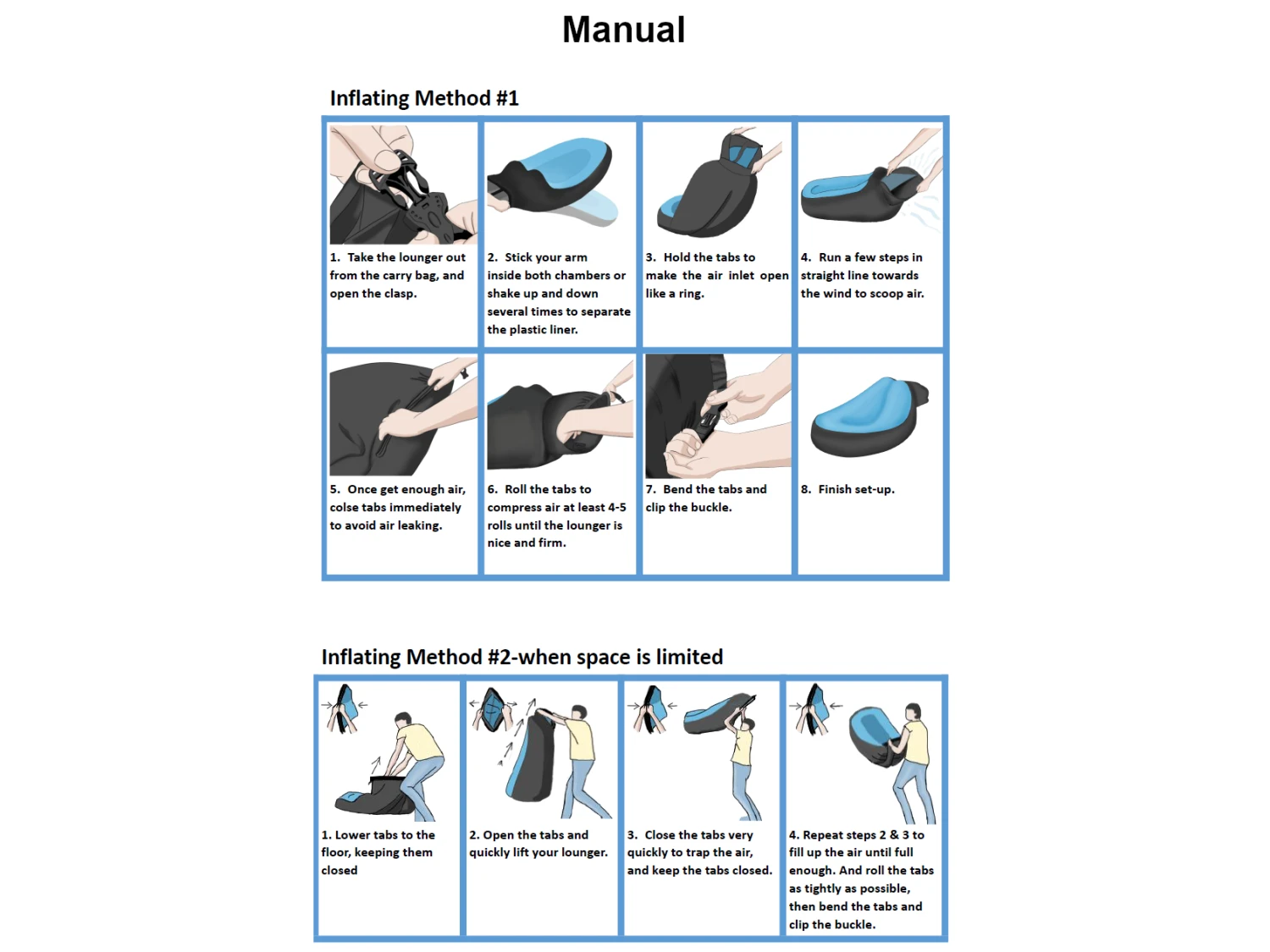 Manual

Inflating Method #1

1. Take the lounger out from the carry bag, and open the clasp.

2. Stick your arm inside both chambers or shake up and down several times to separate the plastic liner.

3. Hold the tabs to make the air inlet open like a ring.

4. Run a few steps in straight line towards the wind to scoop air.

5. Once get enough air, colse tabs immediately to avoid air leaking.

6. Roll the tabs to compress air at least 4-5 rolls until the lounger is nice and firm.

7. Bend the tabs and clip the buckle.

8. Finish set-up.

Inflating Method #2-when space is limited

1. Lower tabs to the floor, keeping them closed

2. Open the tabs and quickly lift your lounger.

3. Close the tabs very quickly to trap the air, and keep the tabs closed.

4. Repeat steps 2 & 3 to fill up the air until full enough. And roll the tabs as tightly as possible, then bend the tabs and clip the buckle.